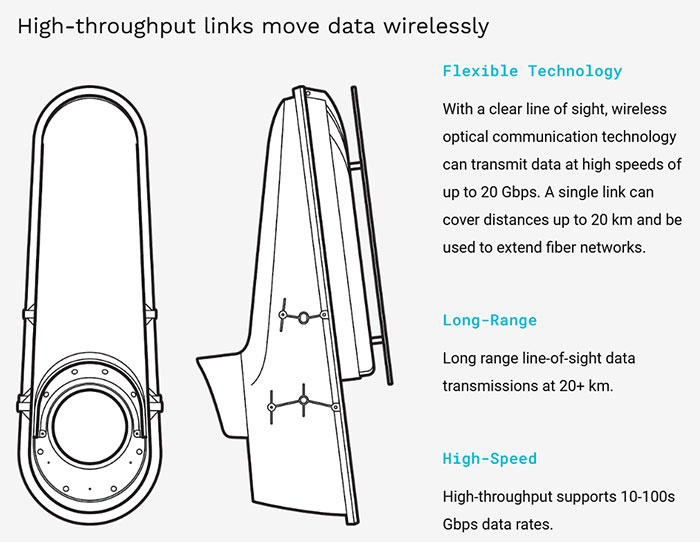 High-throughput links move data wirelessly

Flexible Technology

With a clear line of sight, wireless optical communication technology can transmit data at high speeds of up to 20 Gbps. A single link can cover distances up to 20 km and be used to extend fiber networks.

Long-Range

Long range line-of-sight data transmissions at 20+ km.

High-Speed

High-throughput supports 10-100s Gbps data rates.